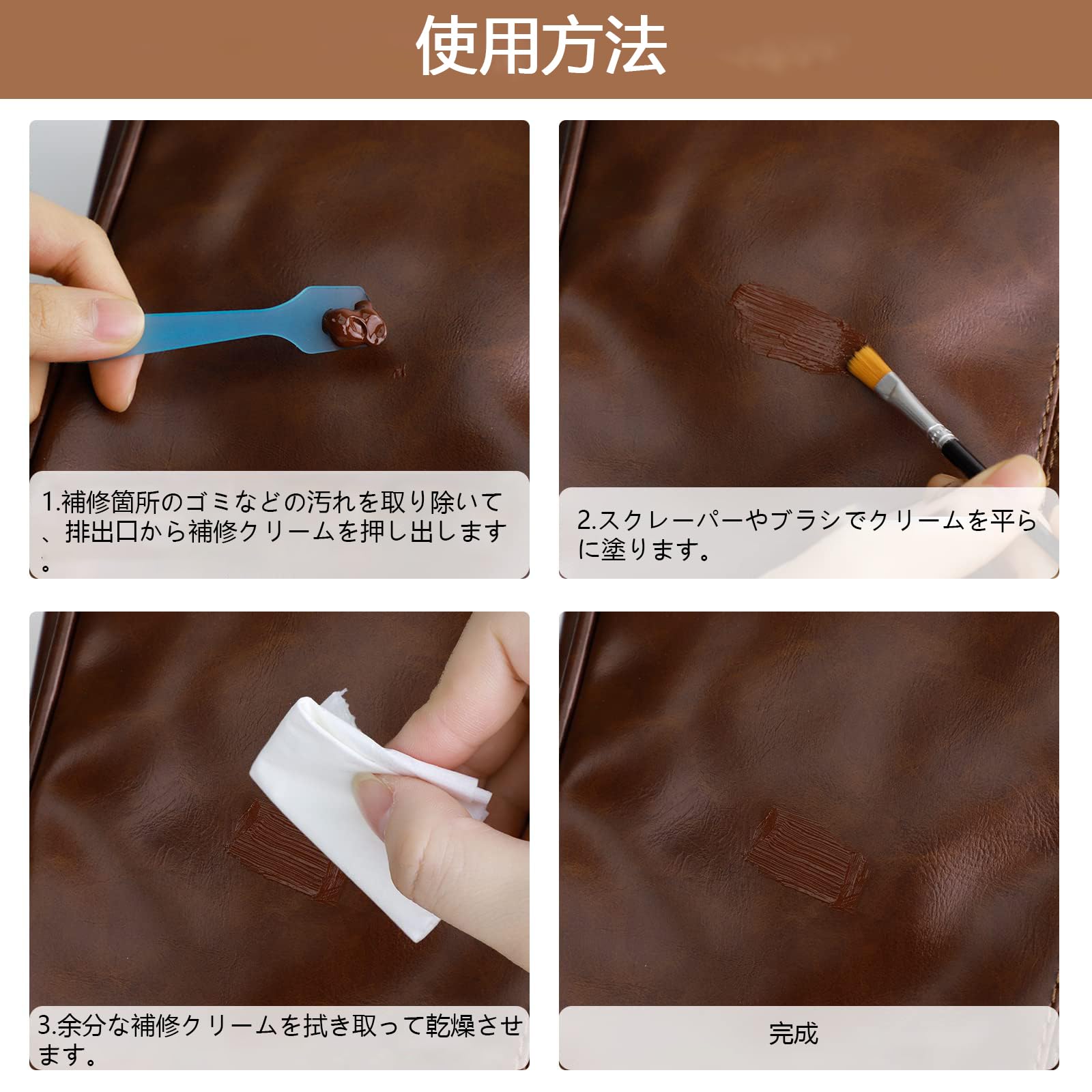 使用方法

1.補修箇所のゴミなどの汚れを取り除いて、排出口から補修クリームを押し出します。

2.スクレーパーやブラシでクリームを平らに塗ります。

3.余分な補修クリームを拭き取って乾燥させます。

完成